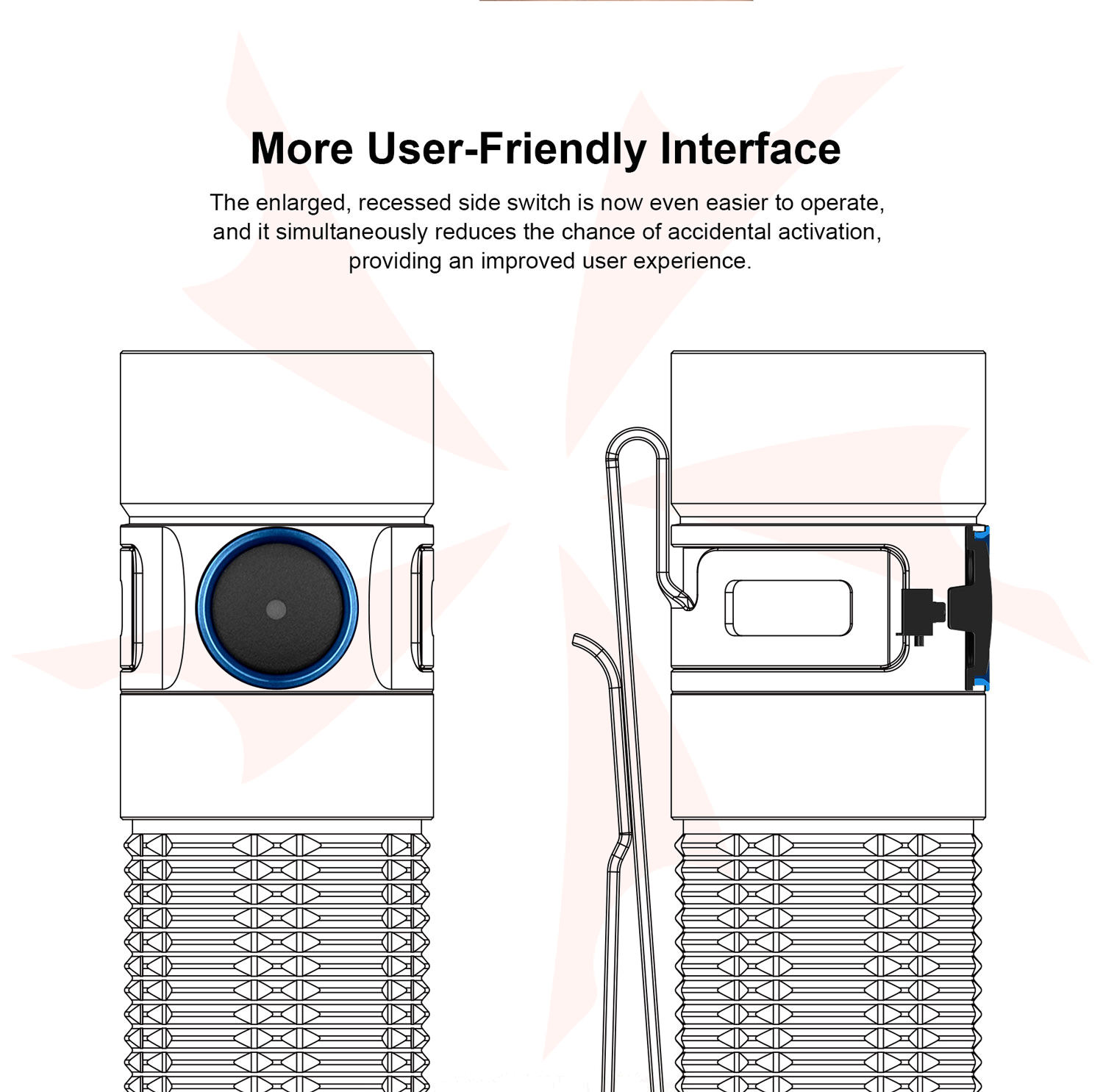 More User-Friendly Interface

The enlarged, recessed side switch is now even easier to operate, and it simultaneously reduces the chance of accidental activation, providing an improved user experience.