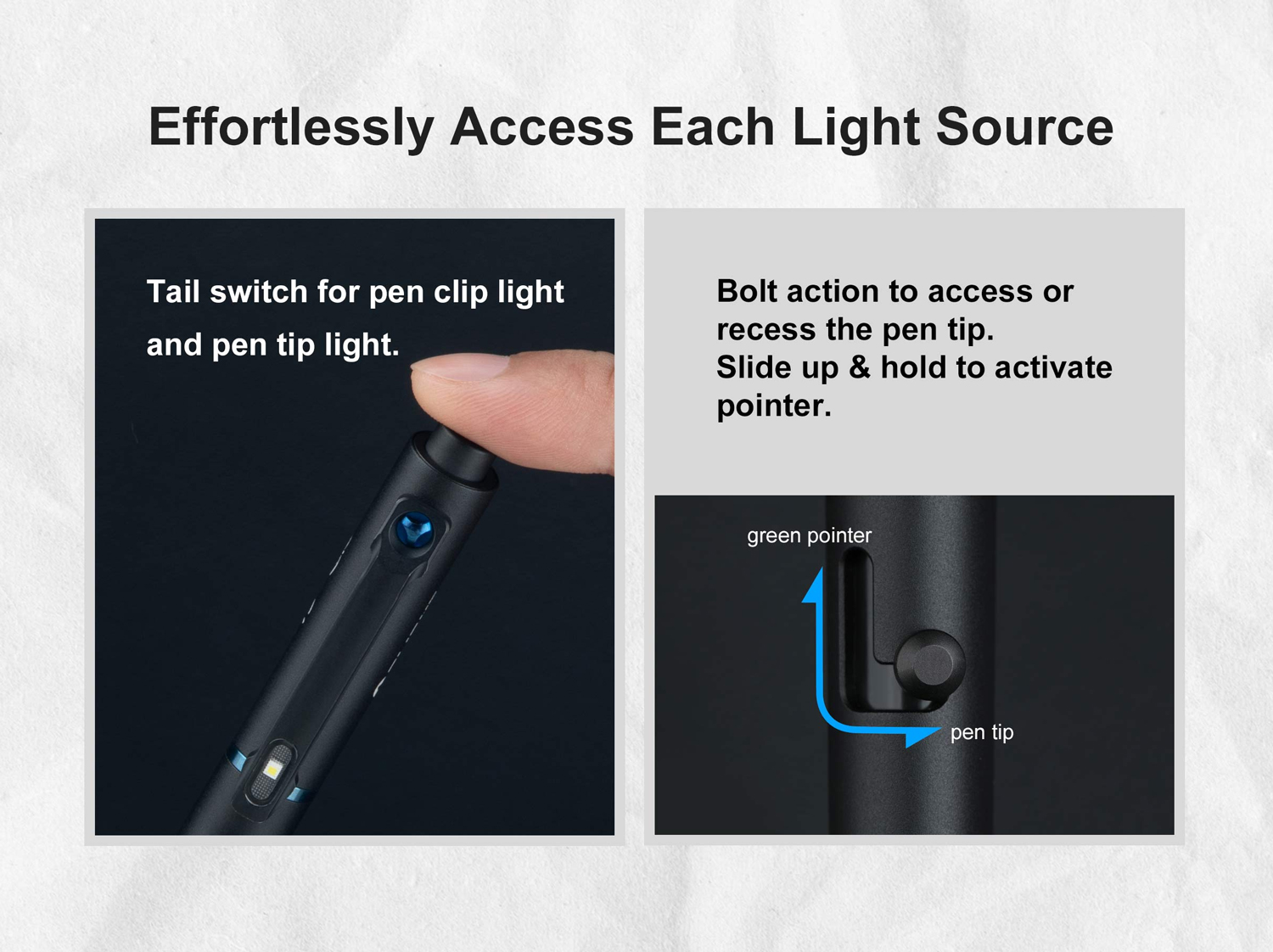 Effortlessly Access Each Light Source

Tail switch for pen clip light and pen tip light.

Bolt action to access or recess the pen tip.
Slide up & hold to activate pointer.

green pointer

pen tip