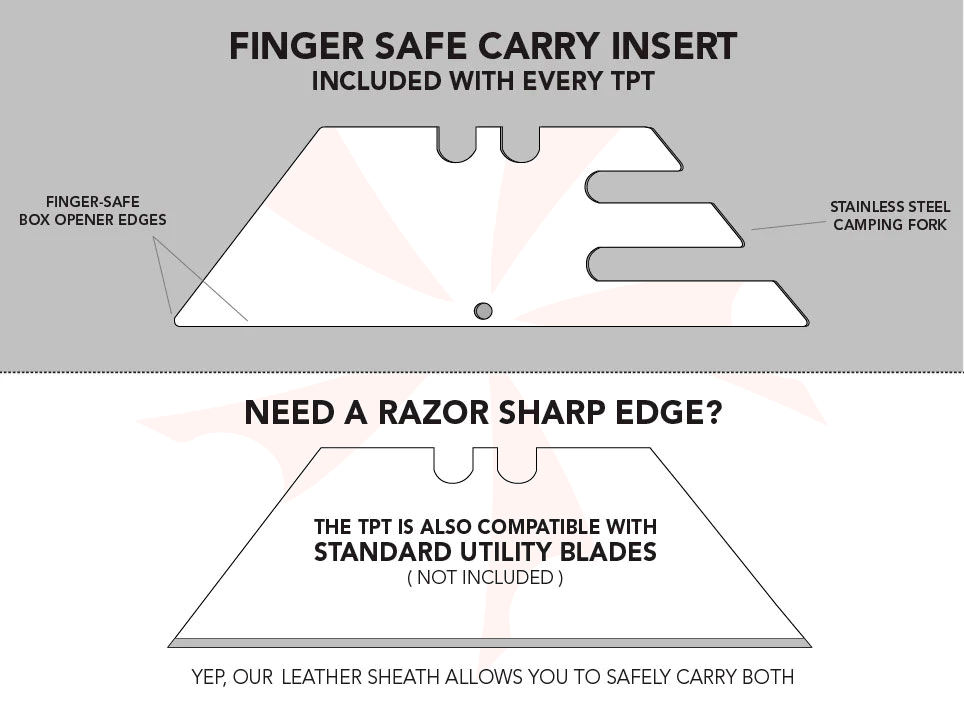 FINGER SAFE CARRY INSERT
INCLUDED WITH EVERY TPT

FINGER-SAFE
BOX OPENER EDGES

STAINLESS STEEL
CAMPING FORK

NEED A RAZOR SHARP EDGE?

THE TPT IS ALSO COMPATIBLE WITH
STANDARD UTILITY BLADES
( NOT INCLUDED )

YEP, OUR LEATHER SHEATH ALLOWS YOU TO SAFELY CARRY BOTH