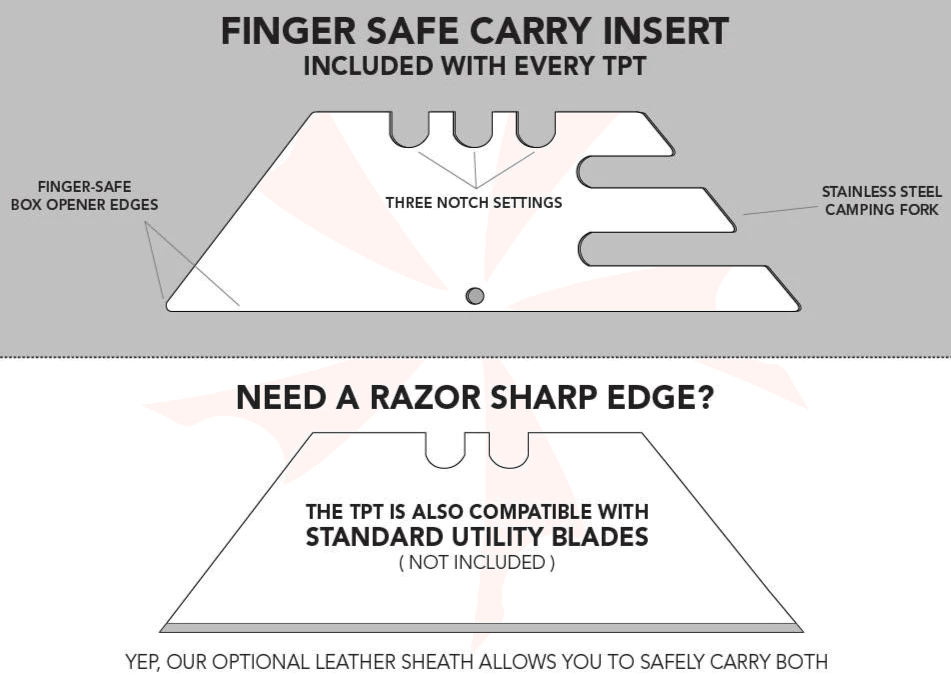 FINGER SAFE CARRY INSERT
INCLUDED WITH EVERY TPT

FINGER-SAFE
BOX OPENER EDGES

THREE NOTCH SETTINGS

STAINLESS STEEL
CAMPING FORK

NEED A RAZOR SHARP EDGE?

THE TPT IS ALSO COMPATIBLE WITH
STANDARD UTILITY BLADES
( NOT INCLUDED )

YEP, OUR OPTIONAL LEATHER SHEATH ALLOWS YOU TO SAFELY CARRY BOTH