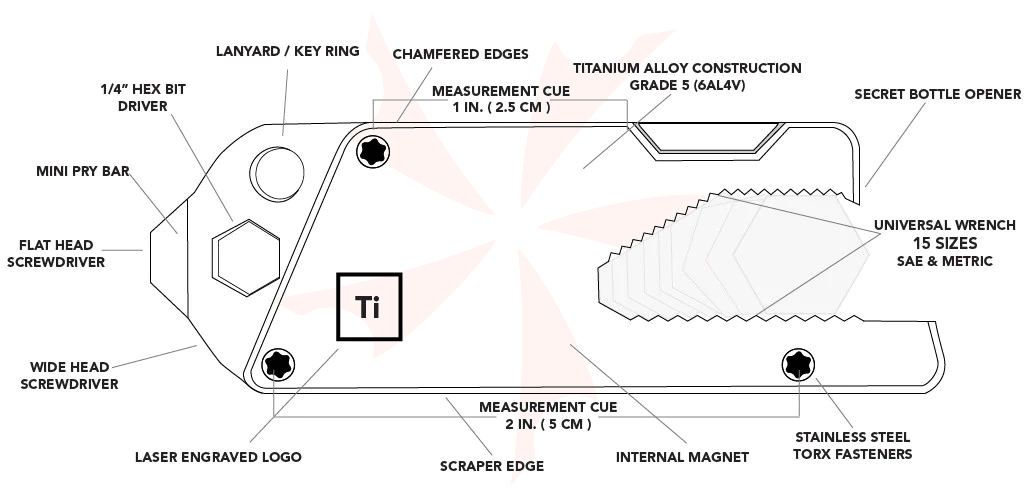 LANYARD / KEY RING

CHAMFERED EDGES

TITANIUM ALLOY CONSTRUCTION
GRADE 5 (6AL4V)

1/4" HEX BIT
DRIVER

MEASUREMENT CUE
1 IN. ( 2.5 CM )

SECRET BOTTLE OPENER

MINI PRY BAR

FLAT HEAD
SCREWDRIVER

UNIVERSAL WRENCH
15 SIZES
SAE & METRIC

Ti

WIDE HEAD
SCREWDRIVER

MEASUREMENT CUE
2 IN. ( 5 CM )

STAINLESS STEEL
TORX FASTENERS

LASER ENGRAVED LOGO

SCRAPER EDGE

INTERNAL MAGNET